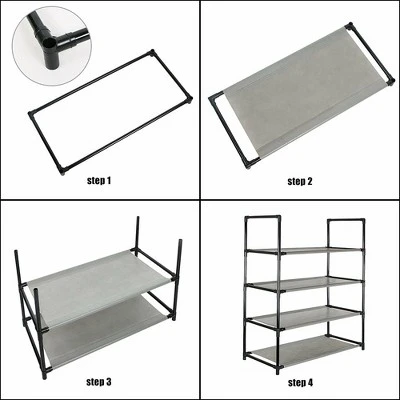 step 1

step 2

step 3

step 4